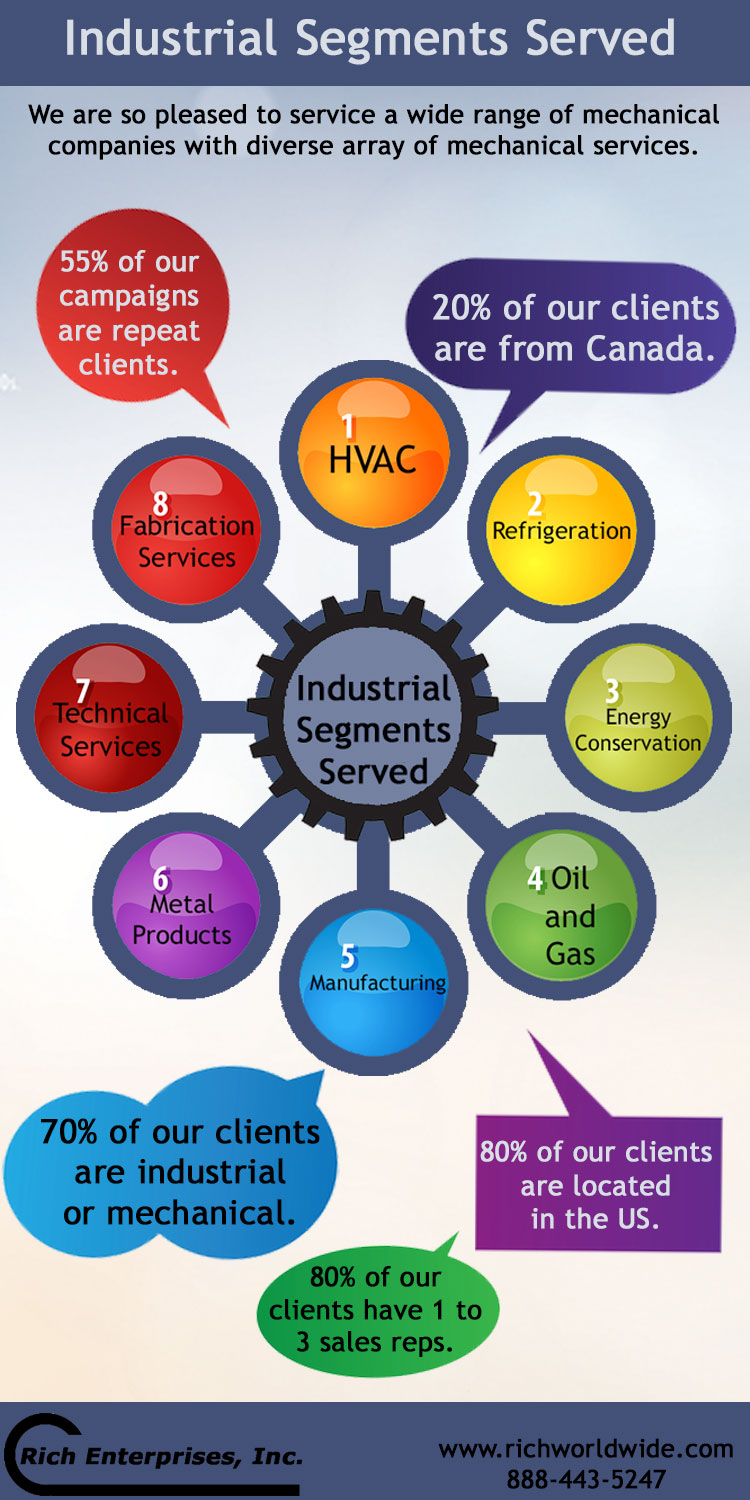 Industrial Segments Served

We are so pleased to service a wide range of mechanical companies with diverse array of mechanical services.

55% of our campaigns are repeat clients.

20% of our clients are from Canada.

1 HVAC

2 Refrigeration

3 Energy Conservation

4 Oil and Gas

5 Manufacturing

6 Metal Products

7 Technical Services

8 Fabrication Services

Industrial Segments Served

70% of our clients are industrial or mechanical.

80% of our clients are located in the US.

80% of our clients have 1 to 3 sales reps.

Rich Enterprises, Inc.

www.richworldwide.com
888-443-5247